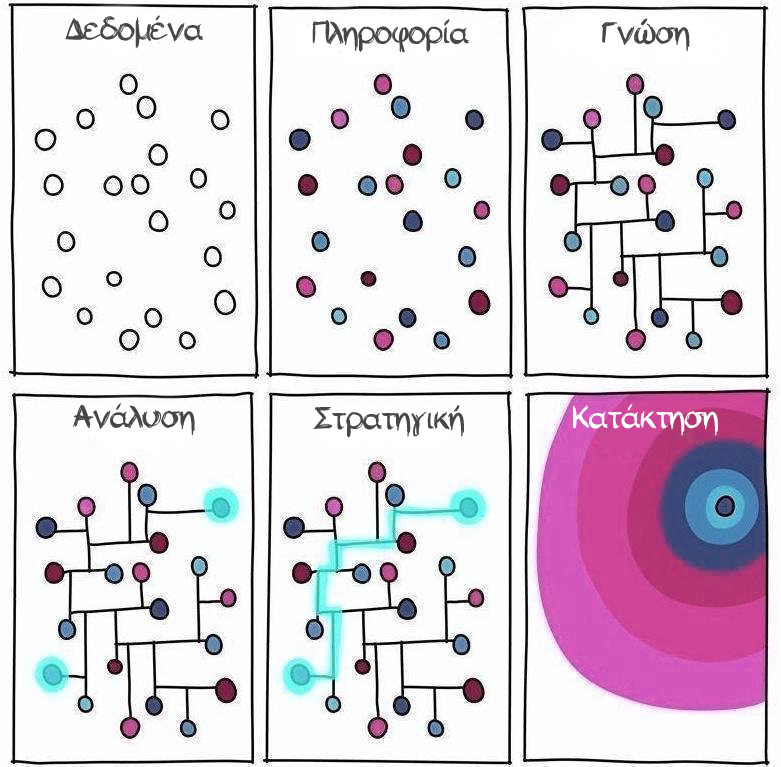 Δεδομένα

Πληροφορία

Γνώση

Ανάλυση

Στρατηγική

Κατάκτηση